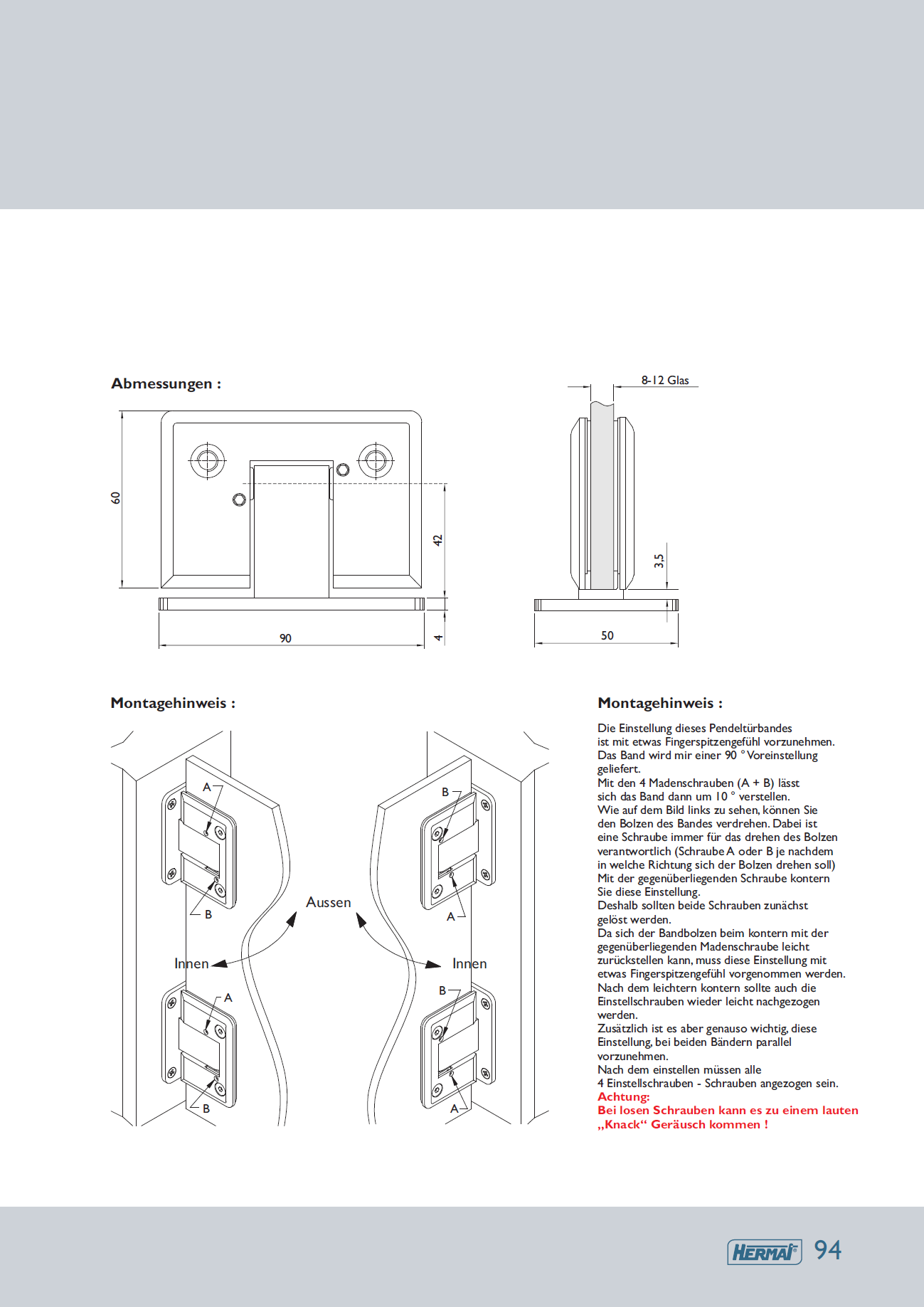 Abmessungen :

60

42

90

4

8-12 Glas

3,5

50

Montagehinweis :

A

B

Aussen

Innen

A

B

B

A

Innen

B

A

Montagehinweis :

Die Einstellung dieses Pendeltürbandes ist mit etwas Fingerspitzengefühl vorzunehmen. Das Band wird mir einer 90 ° Voreinstellung geliefert.
Mit den 4 Madenschrauben (A + B) lässt sich das Band dann um 10 ° verstellen.
Wie auf dem Bild links zu sehen, können Sie den Bolzen des Bandes verdrehen. Dabei ist eine Schraube immer für das drehen des Bolzen verantwortlich (Schraube A oder B je nachdem in welche Richtung sich der Bolzen drehen soll)
Mit der gegenüberliegenden Schraube kontern Sie diese Einstellung.
Deshalb sollten beide Schrauben zunächst gelöst werden.
Da sich der Bandbolzen beim kontern mit der gegenüberliegenden Madenschraube leicht zurückstellen kann, muss diese Einstellung mit etwas Fingerspitzengefühl vorgenommen werden.
Nach dem leichtern kontern sollte auch die Einstellschrauben wieder leicht nachgezogen werden.
Zusätzlich ist es aber genauso wichtig, diese Einstellung, bei beiden Bändern parallel vorzunehmen.
Nach dem einstellen müssen alle 4 Einstellschrauben - Schrauben angezogen sein.
Achtung:
Bei losen Schrauben kann es zu einem lauten „Knack“ Geräusch kommen !

HERMAT

94